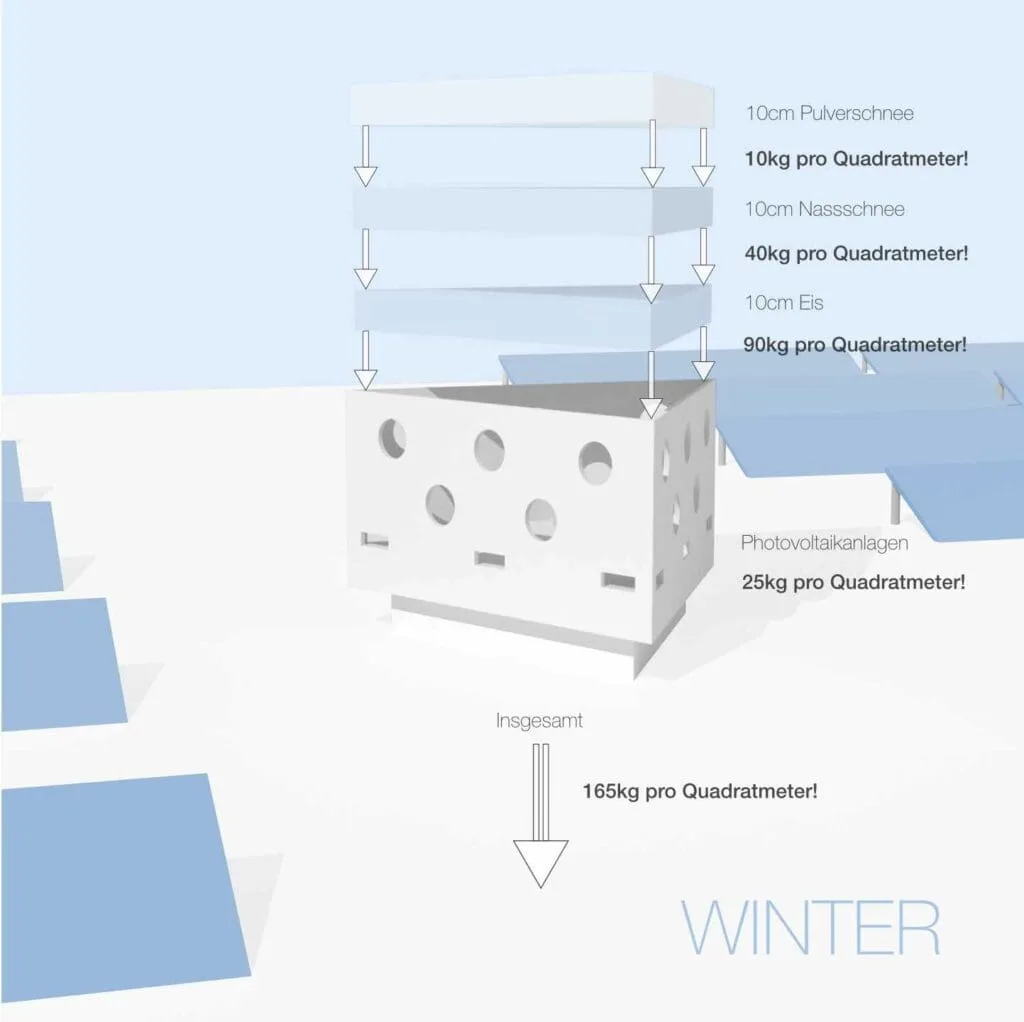 10cm Pulverschnee

10kg pro Quadratmeter!

10cm Nassschnee

40kg pro Quadratmeter!

10cm Eis

90kg pro Quadratmeter!

Photovoltaikanlagen

25kg pro Quadratmeter!

Insgesamt

165kg pro Quadratmeter!

WINTER